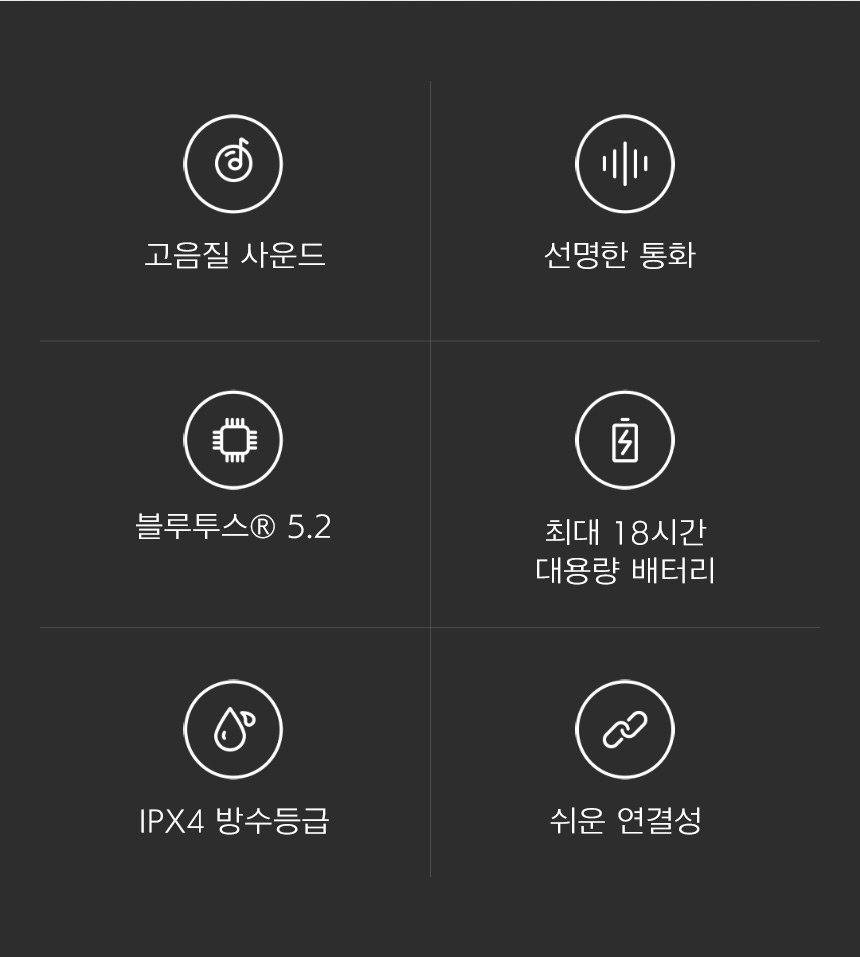 고음질 사운드

선명한 통화

블루투스® 5.2

최대 18시간
대용량 배터리

IPX4 방수등급

쉬운 연결성